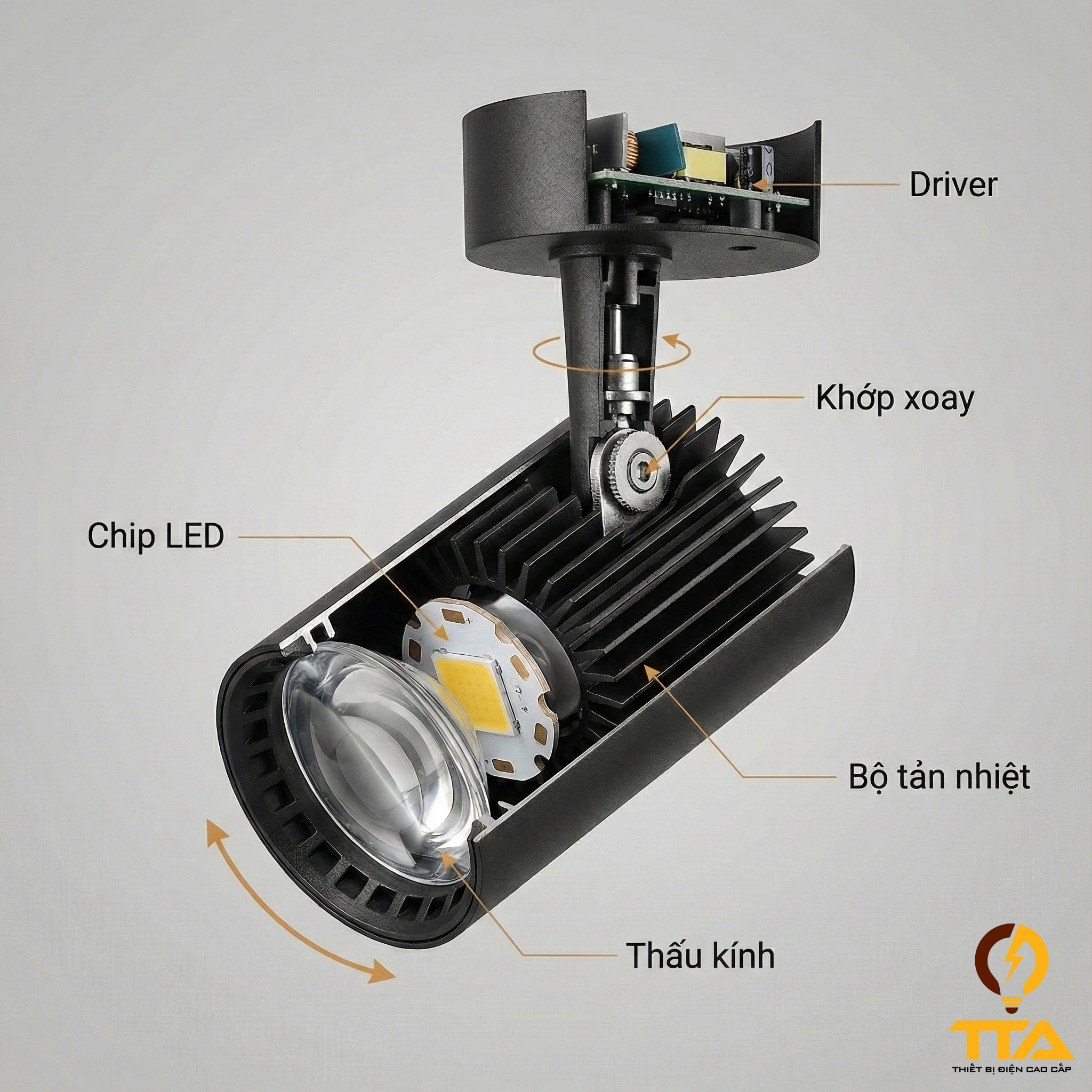 Driver

Khớp xoay

Chip LED

Bộ tản nhiệt

Thấu kính

TTA
THIẾT BỊ ĐIỆN CAO CẤP